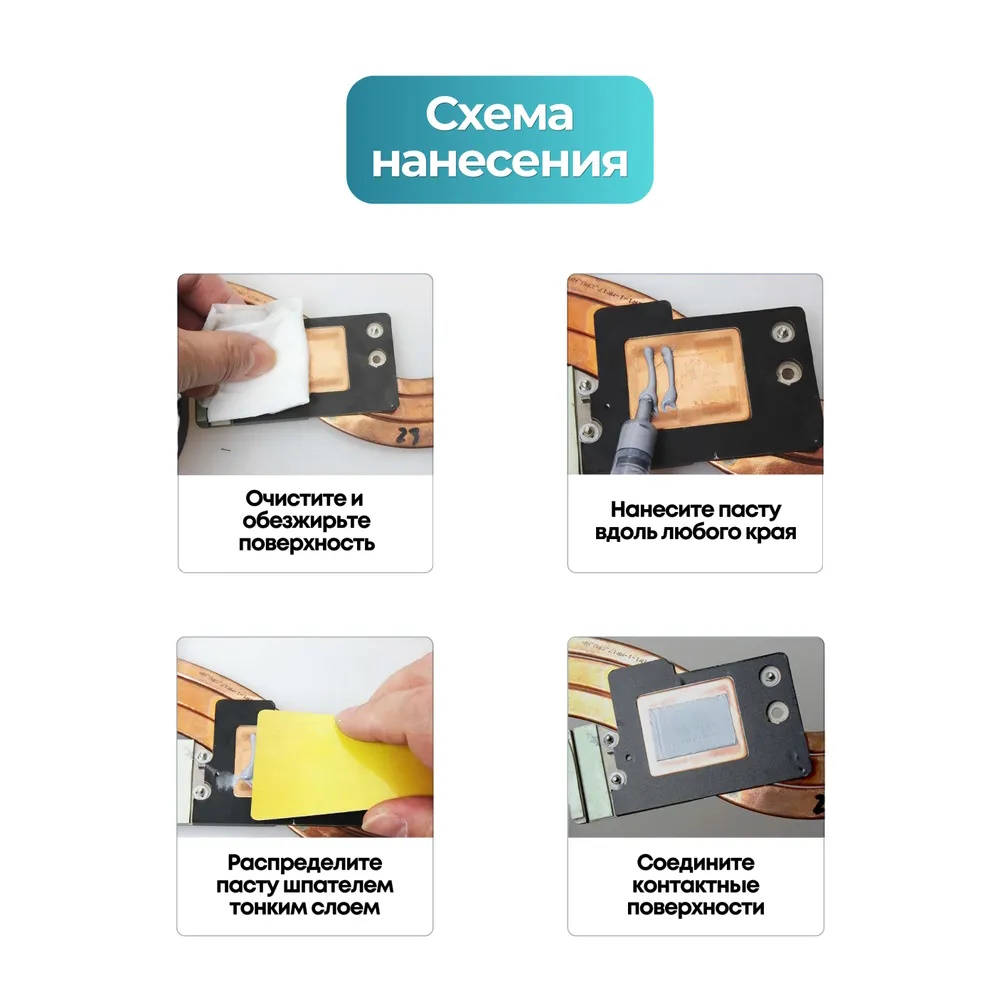 Схема нанесения

Очистите и обезжирьте поверхность

Нанесите пасту вдоль любого края

Распределите пасту шпателем тонким слоем

Соедините контактные поверхности